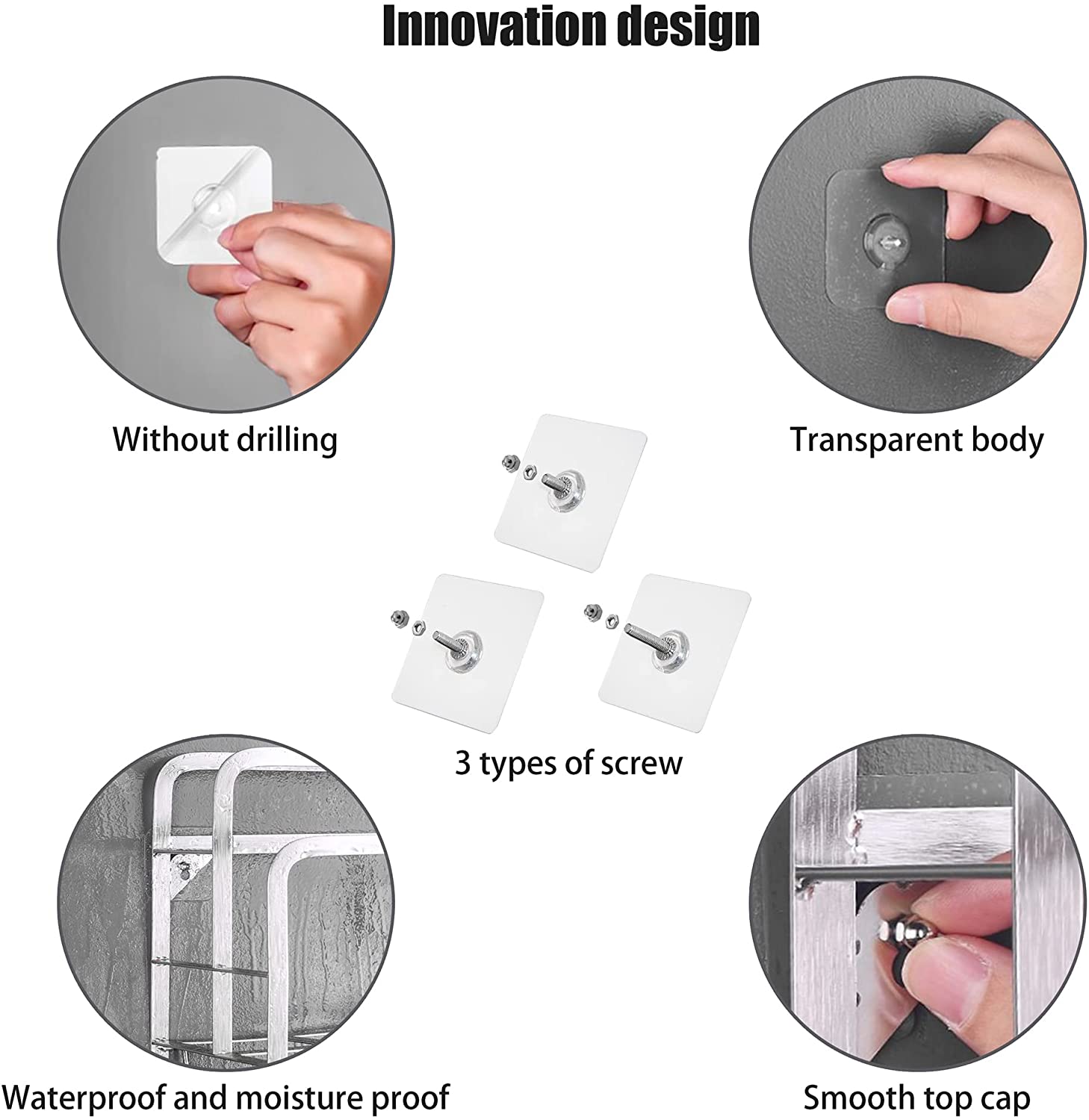 Innovation design

Without drilling

Transparent body

3 types of screw

Waterproof and moisture proof

Smooth top cap