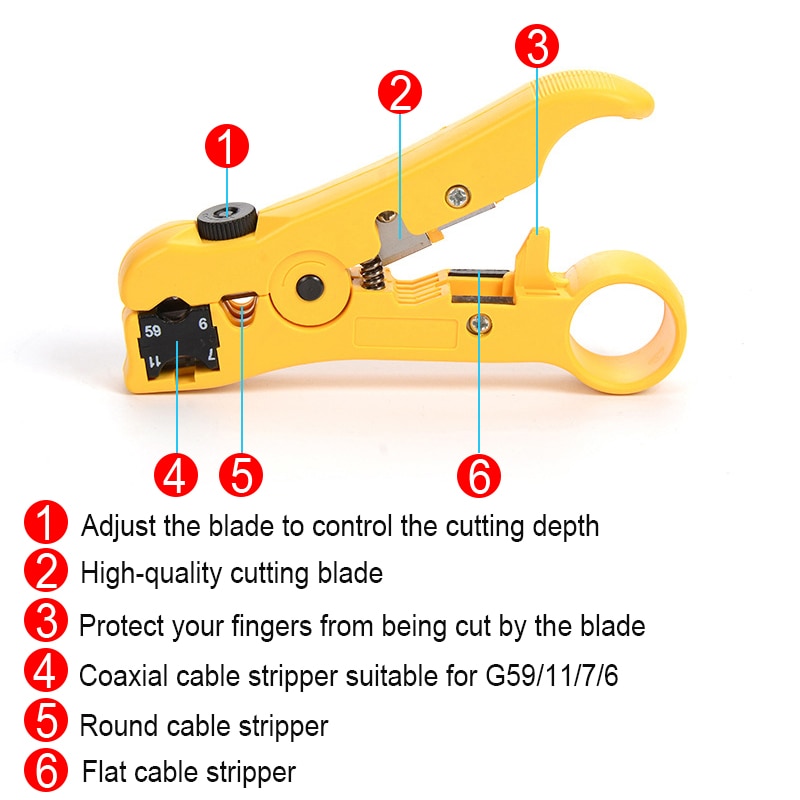 1
2
3
59
6
11
7
4
5
6

1 Adjust the blade to control the cutting depth

2 High-quality cutting blade

3 Protect your fingers from being cut by the blade

4 Coaxial cable stripper suitable for G59/11/7/6

5 Round cable stripper

6 Flat cable stripper