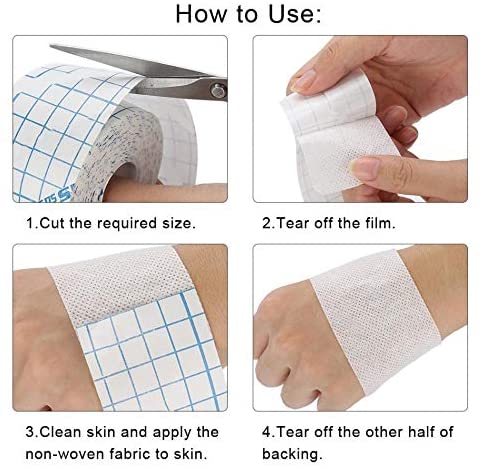 How to Use:

1.Cut the required size.

2.Tear off the film.

3.Clean skin and apply the non-woven fabric to skin.

4.Tear off the other half of backing.