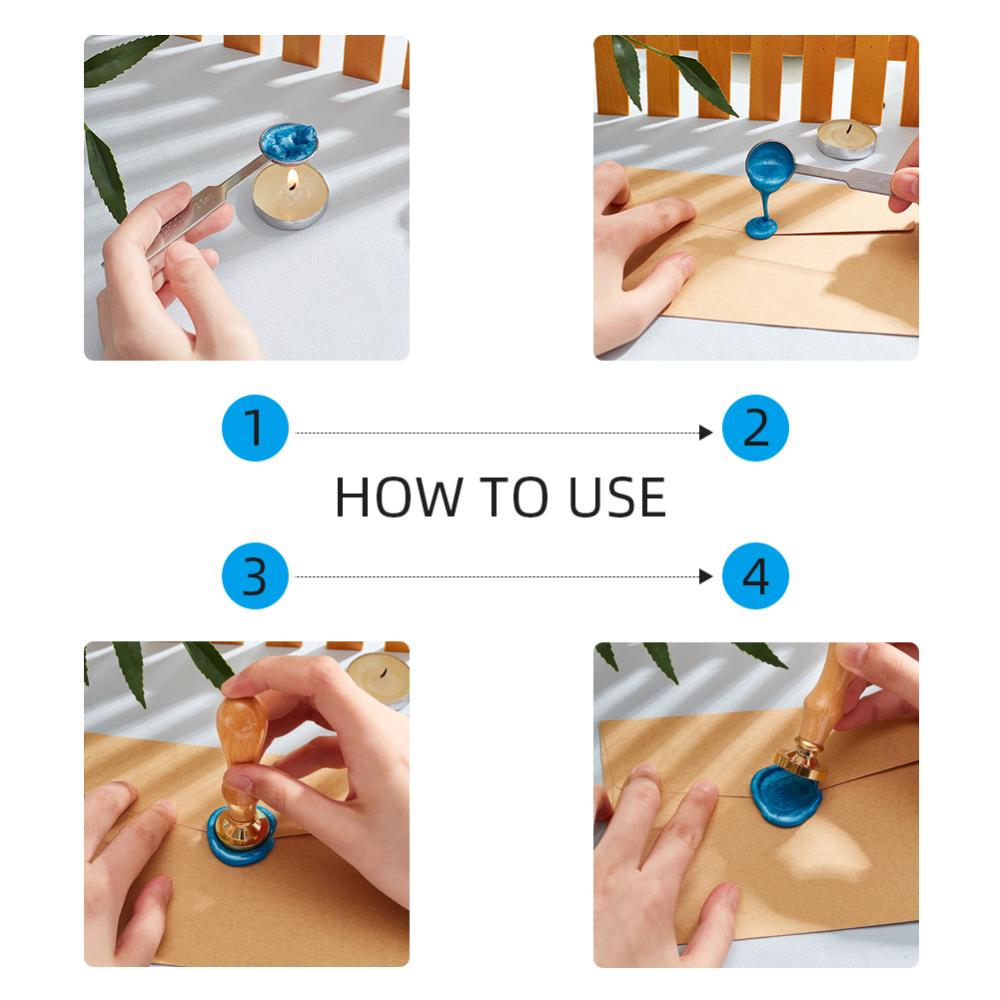 1

2

HOW TO USE

3

4